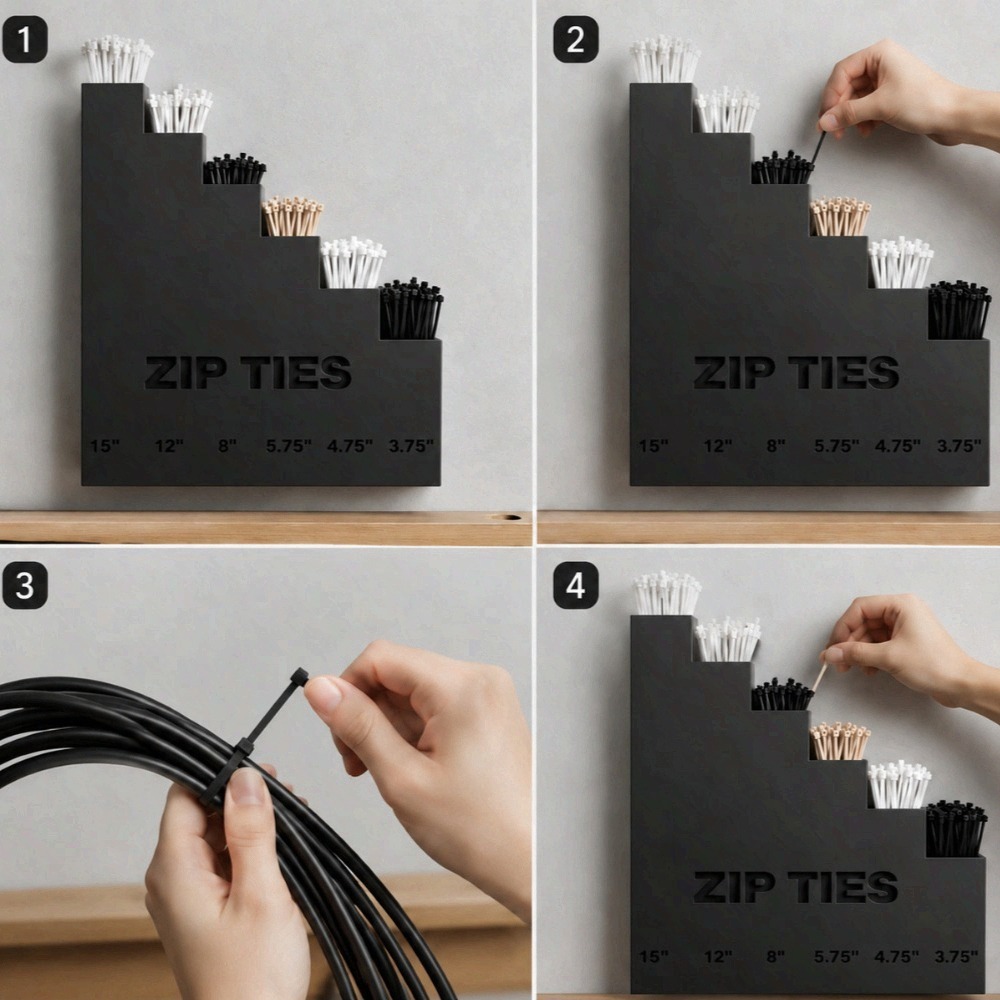 1

ZIP TIES

15" 12" 8" 5.75" 4.75" 3.75"

2

ZIP TIES

15" 12" 8" 5.75" 4.75" 3.75"

3

4

ZIP TIES

15" 12" 8" 5.75" 4.75" 3.75"